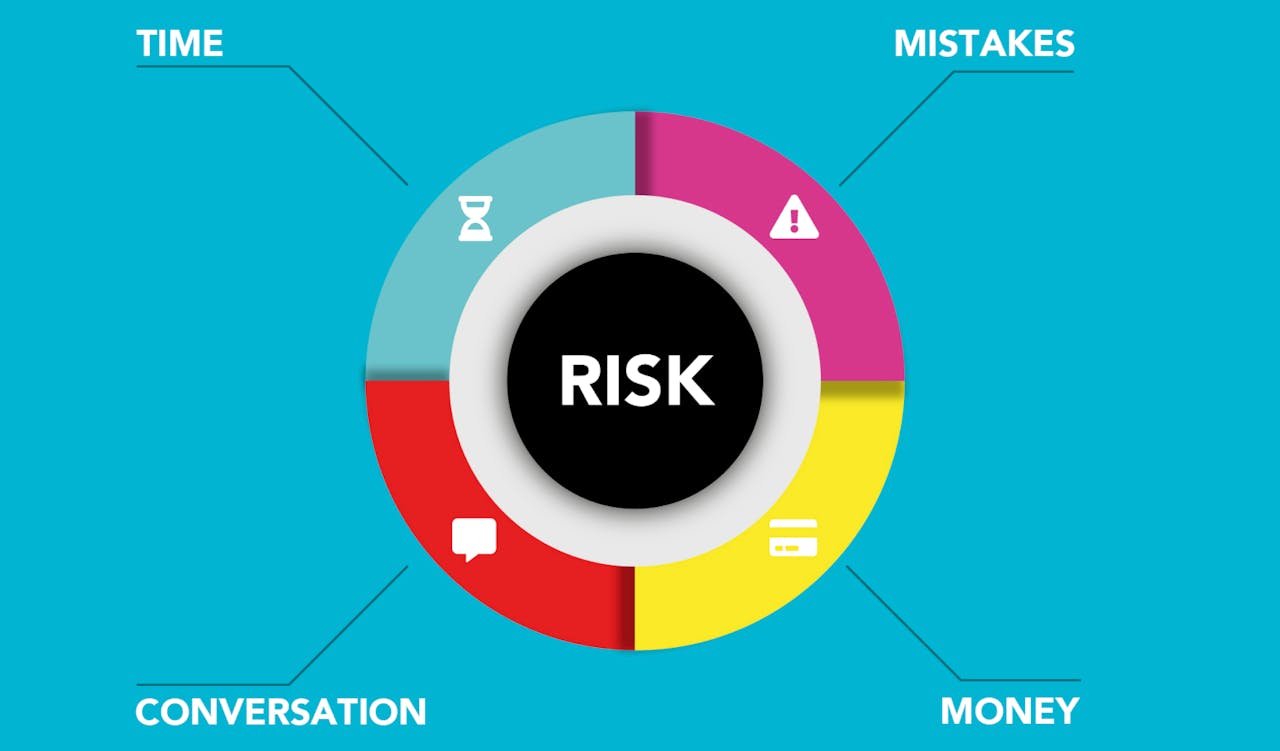 TIME

MISTAKES

RISK

CONVERSATION

MONEY